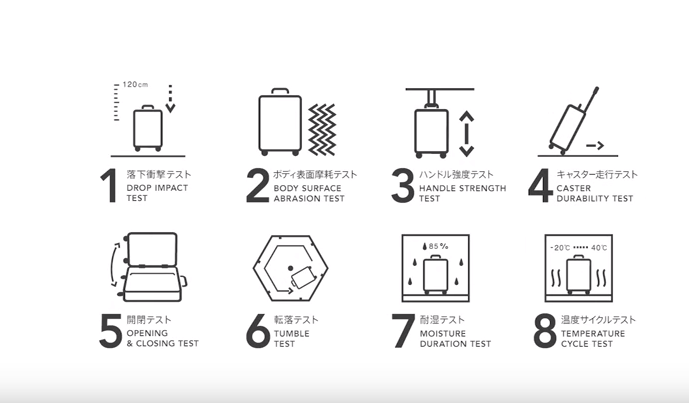 120cm

1 落下衝撃テスト
DROP IMPACT TEST

2 ボディ表面摩耗テスト
BODY SURFACE ABRASION TEST

3 ハンドル強度テスト
HANDLE STRENGTH TEST

4 キャスター走行テスト
CASTER DURABILITY TEST

5 開閉テスト
OPENING & CLOSING TEST

6 転落テスト
TUMBLE TEST

85%

7 耐湿テスト
MOISTURE DURATION TEST

-20℃ 40℃

8 温度サイクルテスト
TEMPERATURE CYCLE TEST